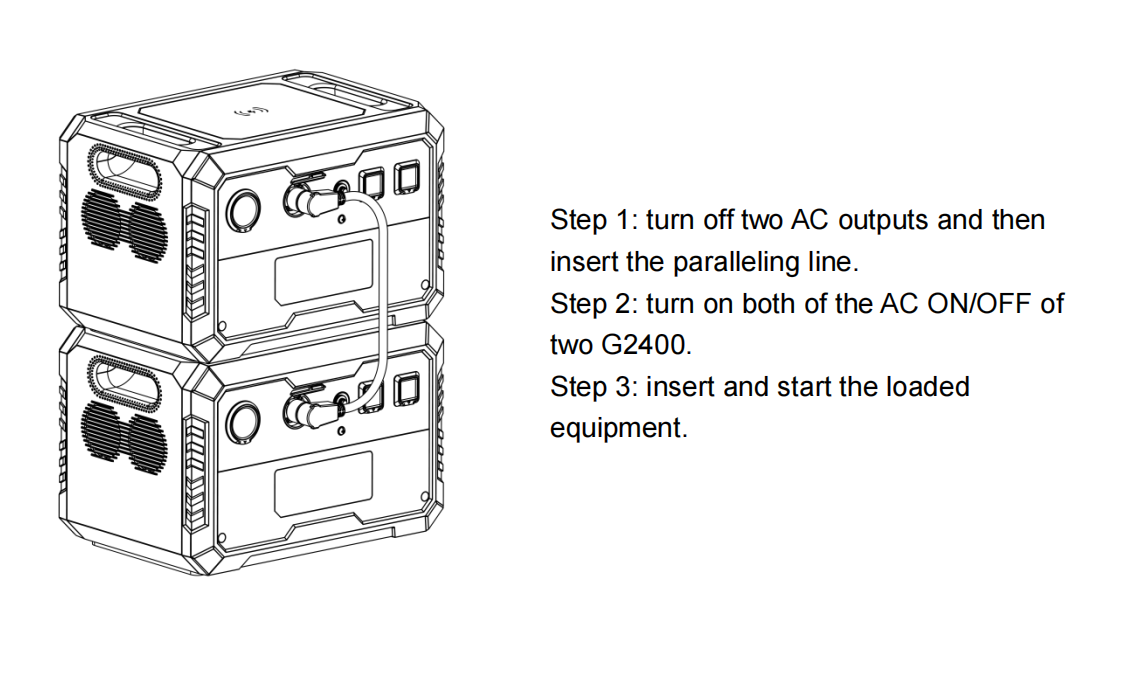 Step 1: turn off two AC outputs and then insert the paralleling line.
Step 2: turn on both of the AC ON/OFF of two G2400.
Step 3: insert and start the loaded equipment.