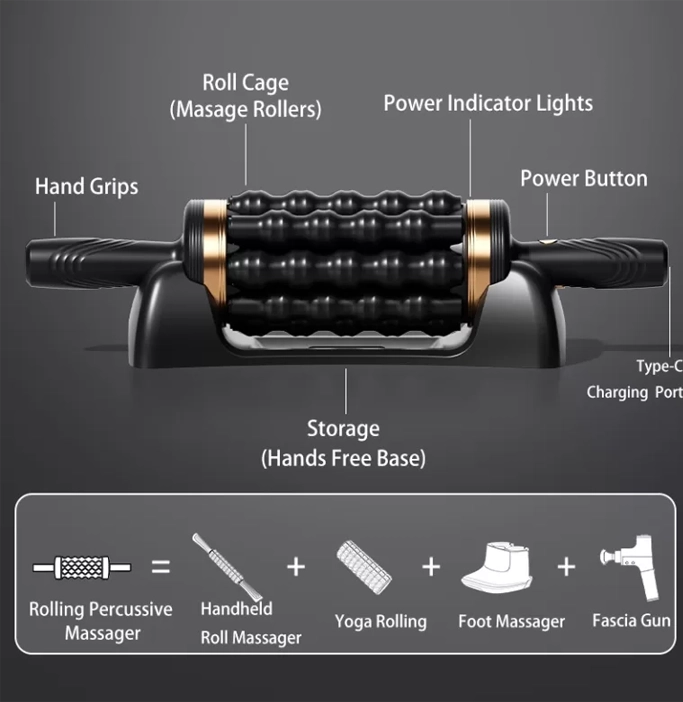 Roll Cage
(Masage Rollers)

Power Indicator Lights

Hand Grips

Power Button

Type-C
Charging Port

Storage
(Hands Free Base)

=

Rolling Percussive Massager

Handheld Roll Massager

+

Yoga Rolling

+

Foot Massager

+

Fascia Gun